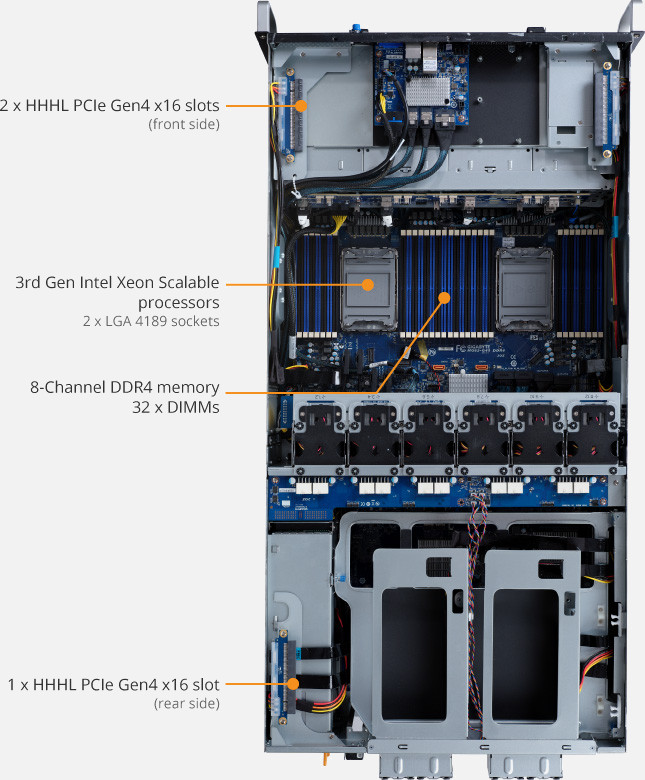 2 x HHHL PCIe Gen4 x16 slots
(front side)

3rd Gen Intel Xeon Scalable processors
2 x LGA 4189 sockets

8-Channel DDR4 memory
32 x DIMMs

1 x HHHL PCIe Gen4 x16 slot
(rear side)

GIGABYTE