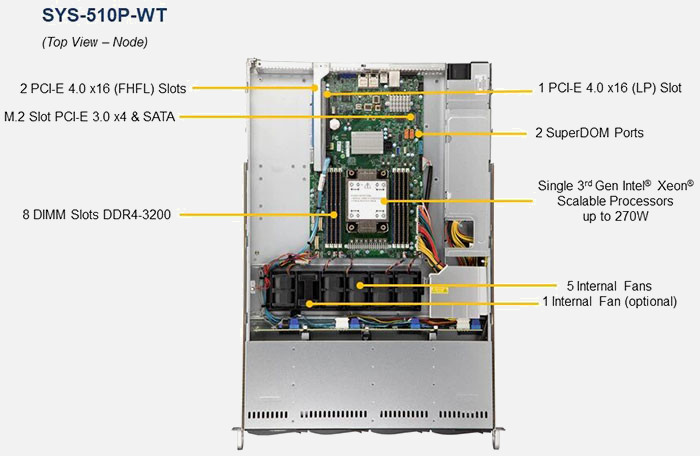 SYS-510P-WT

(Top View – Node)

2 PCI-E 4.0 x16 (FHFL) Slots

M.2 Slot PCI-E 3.0 x4 & SATA

8 DIMM Slots DDR4-3200

1 PCI-E 4.0 x16 (LP) Slot

2 SuperDOM Ports

Single 3$^{rd}$ Gen Intel® Xeon® Scalable Processors up to 270W

5 Internal Fans

1 Internal Fan (optional)