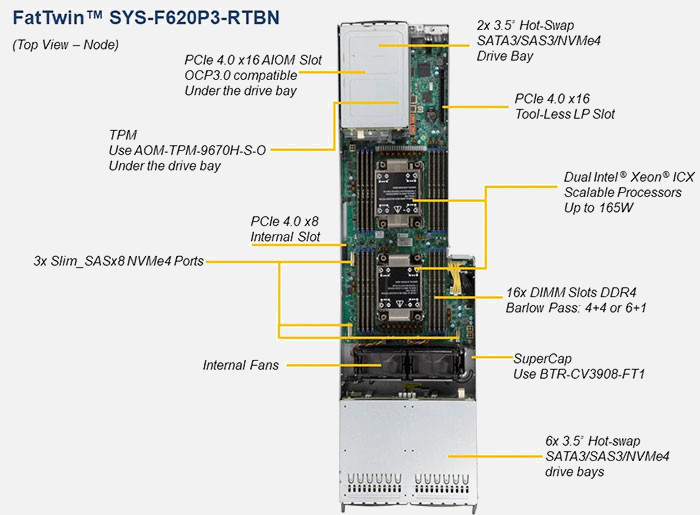 FatTwin™ SYS-F620P3-RTBN

(Top View – Node)

PCIe 4.0 x16 AIOM Slot
OCP3.0 compatible
Under the drive bay

TPM
Use AOM-TPM-9670H-S-O
Under the drive bay

PCIe 4.0 x8
Internal Slot

3x Slim_SASx8 NVMe4 Ports

Internal Fans

2x 3.5" Hot-Swap
SATA3/SAS3/NVMe4
Drive Bay

PCIe 4.0 x16
Tool-Less LP Slot

Dual Intel® Xeon® ICX
Scalable Processors
Up to 165W

16x DIMM Slots DDR4
Barlow Pass: 4+4 or 6+1

SuperCap
Use BTR-CV3908-FT1

6x 3.5" Hot-swap
SATA3/SAS3/NVMe4
drive bays